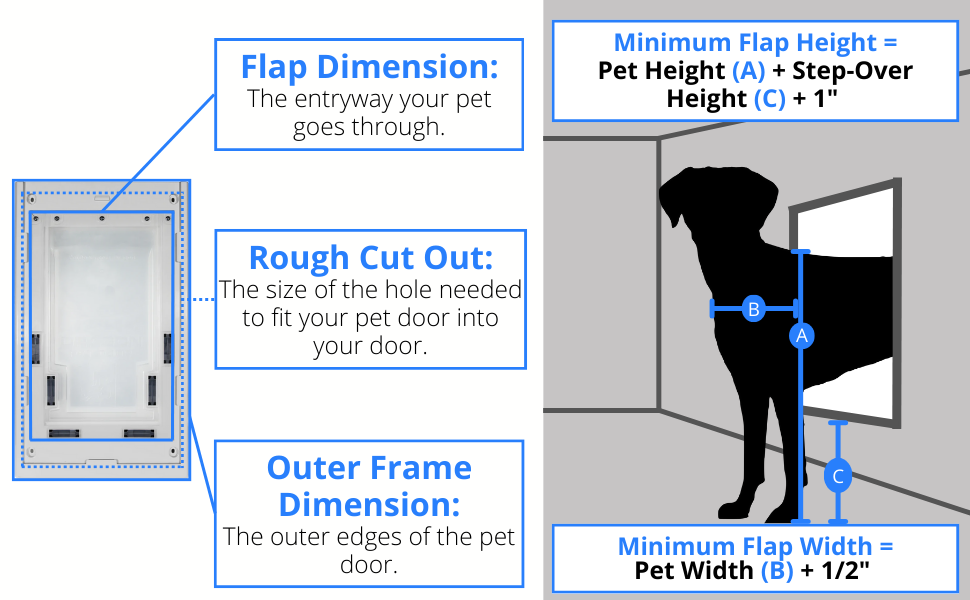 Flap Dimension:
The entryway your pet goes through.

Rough Cut Out:
The size of the hole needed to fit your pet door into your door.

Outer Frame Dimension:
The outer edges of the pet door.

Minimum Flap Height =
Pet Height (A) + Step-Over Height (C) + 1"

B

A

C

Minimum Flap Width =
Pet Width (B) + 1/2"